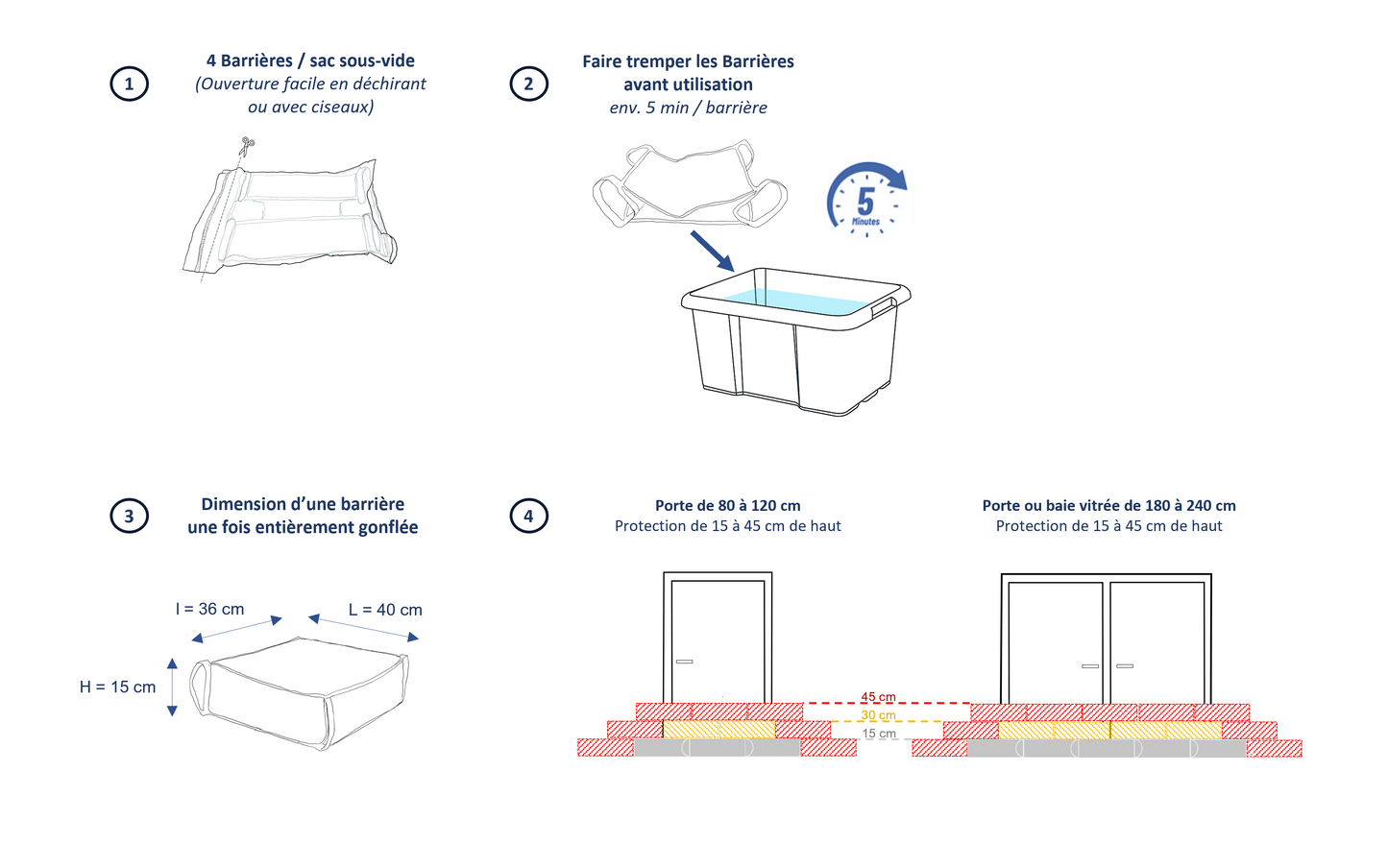 1

4 Barrières / sac sous-vide
(Ouverture facile en déchirant ou avec ciseaux)

2

Faire tremper les Barrières avant utilisation
env. 5 min / barrière

5
Minutes

3

Dimension d'une barrière une fois entièrement gonflée

l = 36 cm
L = 40 cm
H = 15 cm

4

Porte de 80 à 120 cm
Protection de 15 à 45 cm de haut

Porte ou baie vitrée de 180 à 240 cm
Protection de 15 à 45 cm de haut

45 cm
30 cm
15 cm