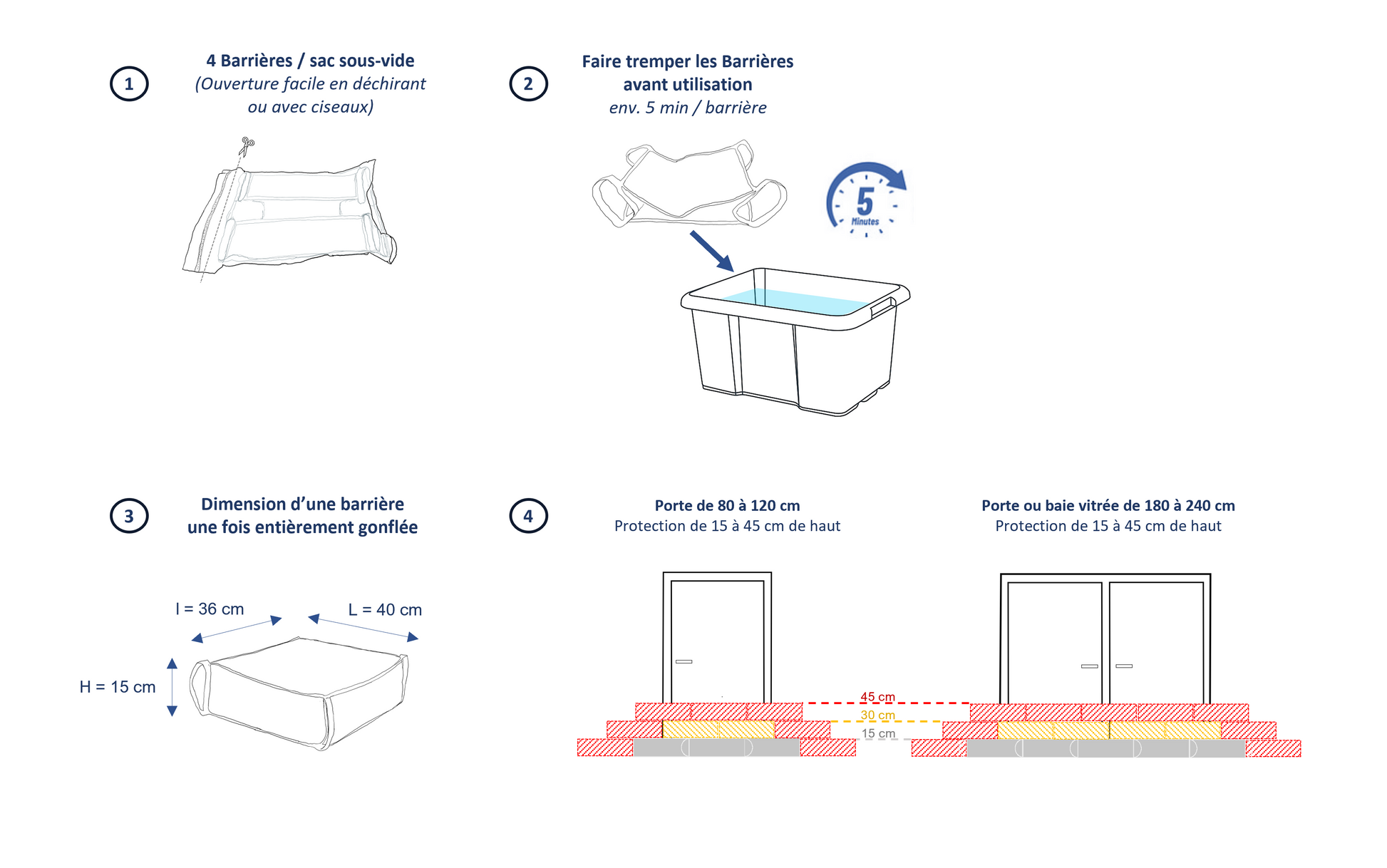 1

4 Barrières / sac sous-vide
(Ouverture facile en déchirant ou avec ciseaux)

2

Faire tremper les Barrières avant utilisation
env. 5 min / barrière

5
Minutes

3

Dimension d'une barrière une fois entièrement gonflée

l = 36 cm
L = 40 cm
H = 15 cm

4

Porte de 80 à 120 cm
Protection de 15 à 45 cm de haut

Porte ou baie vitrée de 180 à 240 cm
Protection de 15 à 45 cm de haut

45 cm
30 cm
15 cm